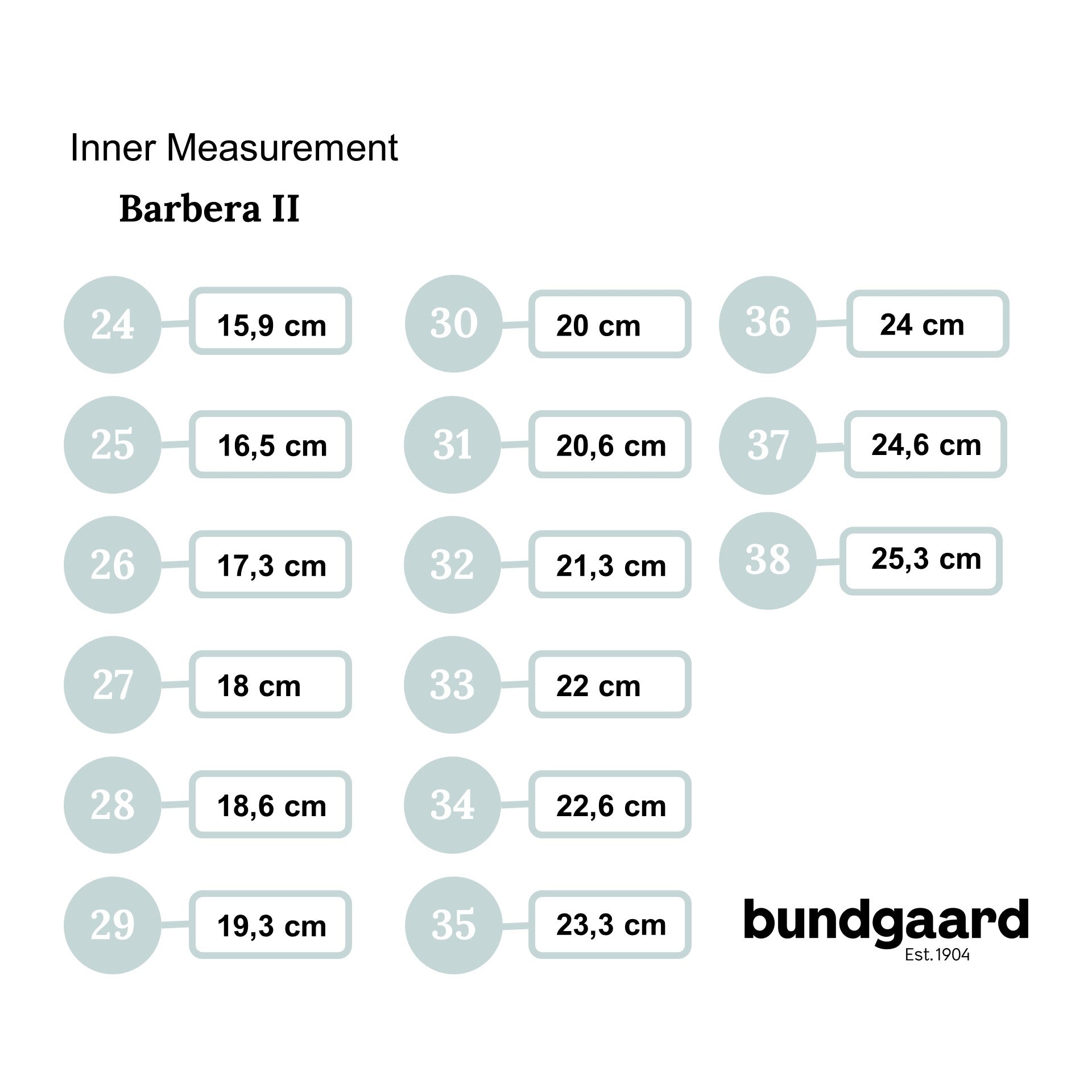 Inner Measurement

Barbera II

24 15,9 cm

25 16,5 cm

26 17,3 cm

27 18 cm

28 18,6 cm

29 19,3 cm

30 20 cm

31 20,6 cm

32 21,3 cm

33 22 cm

34 22,6 cm

35 23,3 cm

36 24 cm

37 24,6 cm

38 25,3 cm

bundgaard
Est. 1904